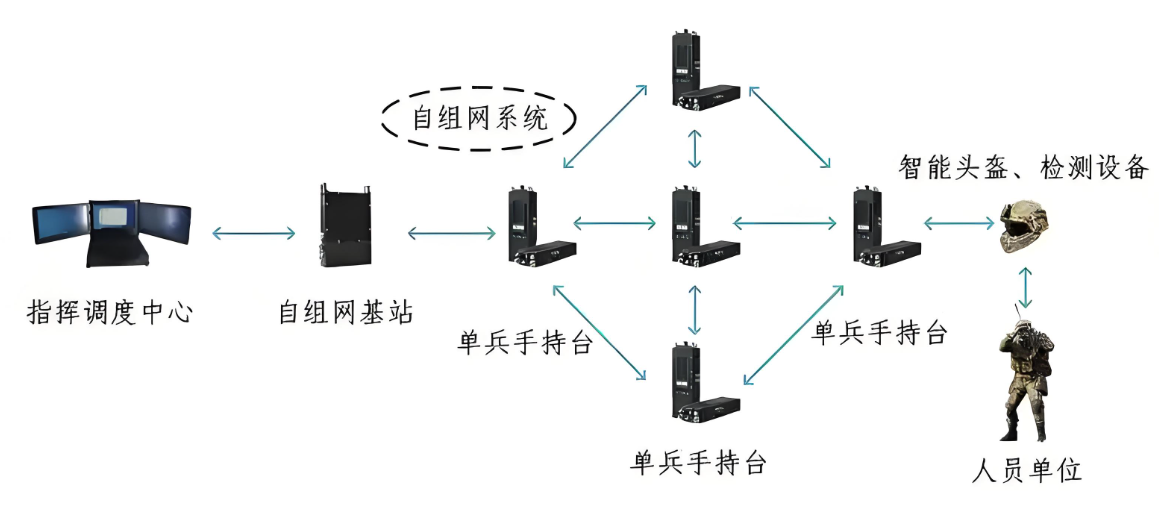 自组网系统

智能头盔、检测设备

指挥调度中心

自组网基站

单兵手持台

单兵手持台

单兵手持台

人员单位